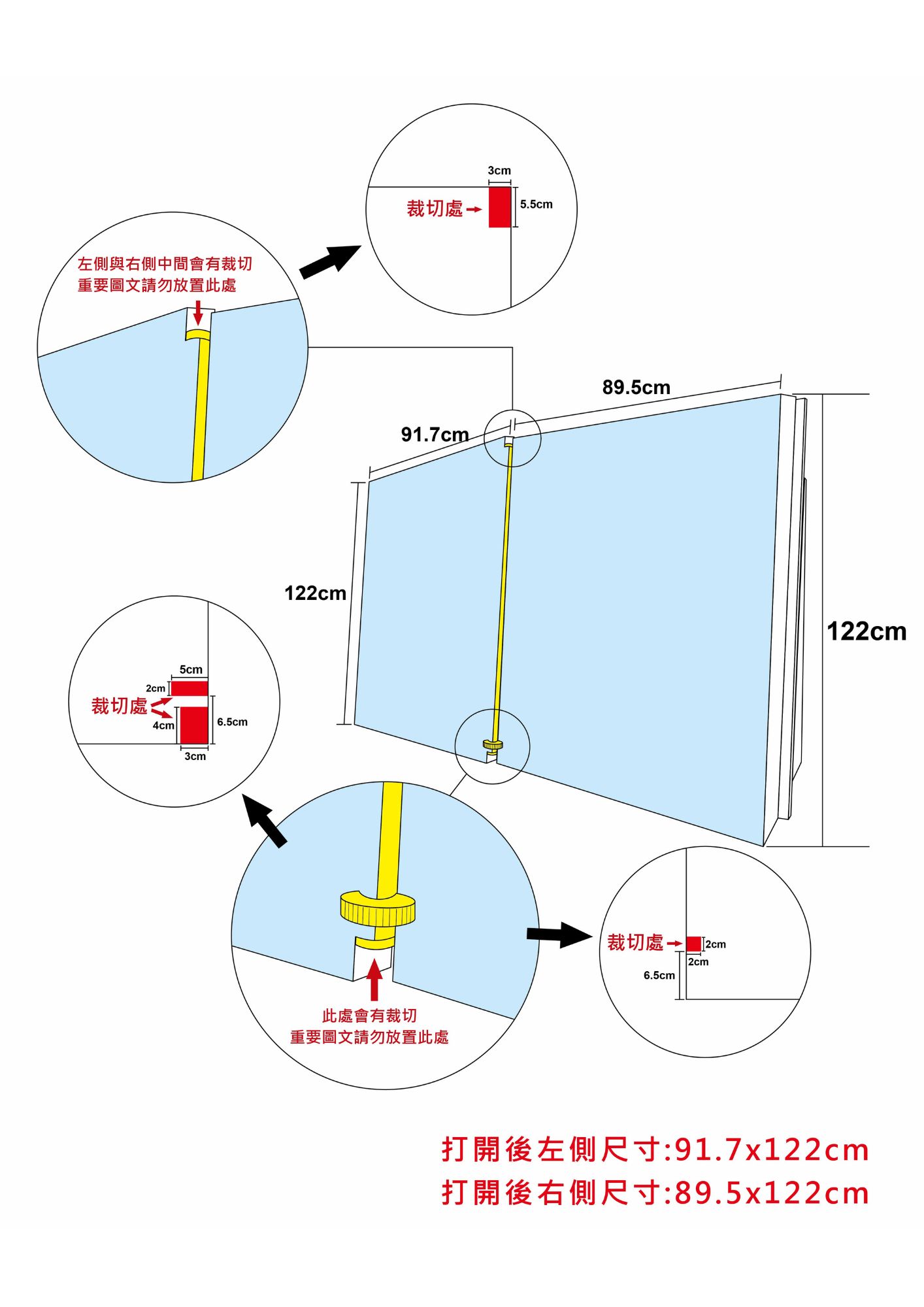 3cm
裁切處
5.5cm

左側與右側中間會有裁切
重要圖文請勿放置此處

89.5cm
91.7cm
122cm
122cm

5cm
2cm
裁切處
4cm
6.5cm
3cm

此處會有裁切
重要圖文請勿放置此處

裁切處
2cm
2cm
6.5cm

打開後左側尺寸:91.7x122cm
打開後右側尺寸:89.5x122cm